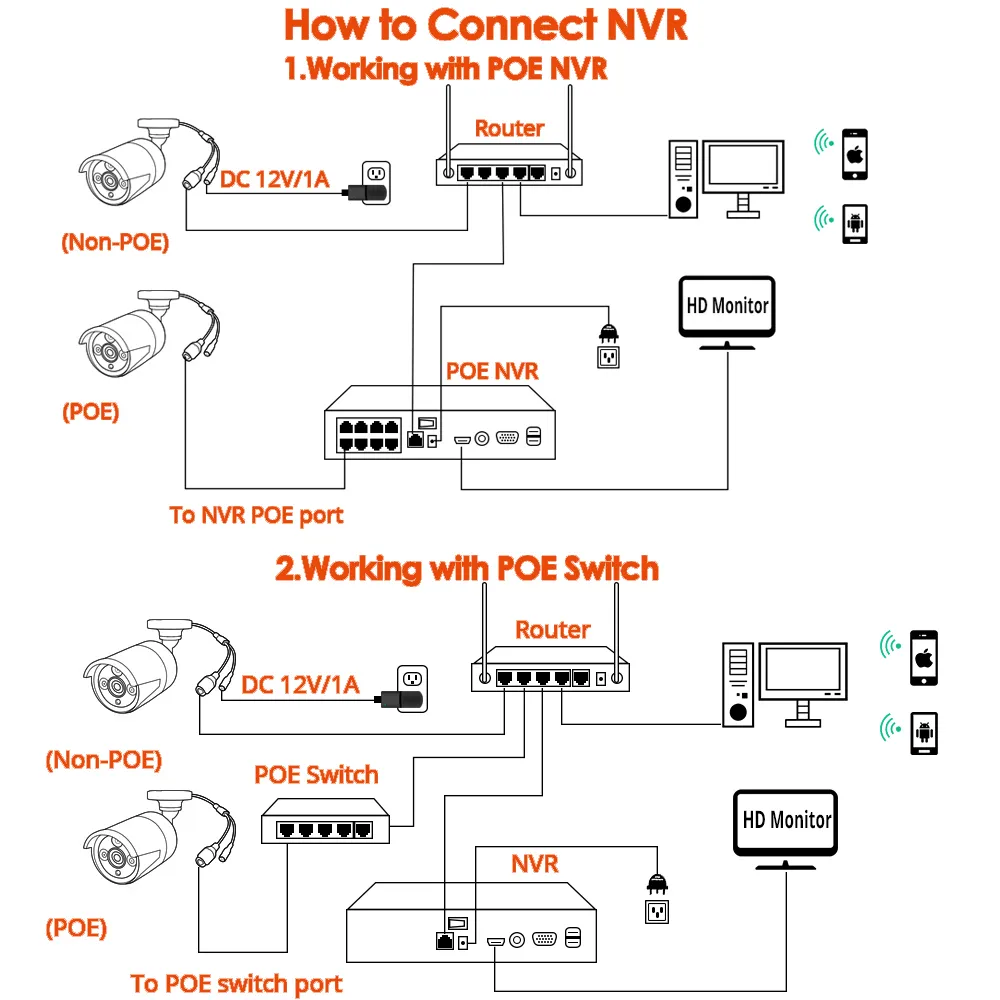 How to Connect NVR

1.Working with POE NVR

Router

DC 12V/1A

(Non-POE)

HD Monitor

POE NVR

(POE)

To NVR POE port

2.Working with POE Switch

Router

DC 12V/1A

(Non-POE)

POE Switch

HD Monitor

NVR

(POE)

To POE switch port