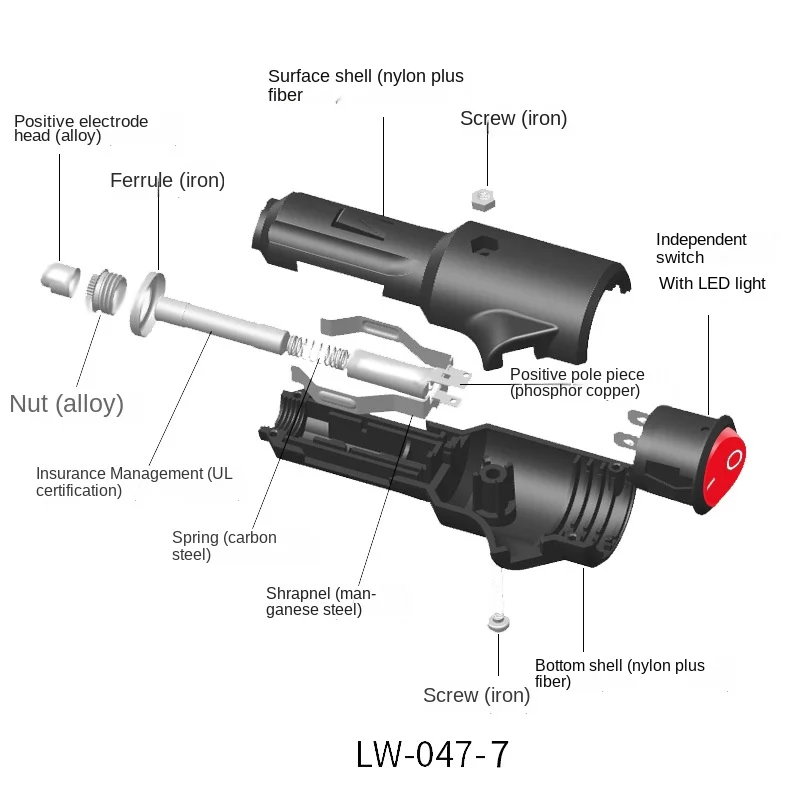 Surface shell (nylon plus fiber

Positive electrode head (alloy)

Screw (iron)

Ferrule (iron)

Independent switch

With LED light

Positive pole piece (phosphor copper)

Nut (alloy)

Insurance Management (UL certification)

Spring (carbon steel)

Shrapnel (manganese steel)

Bottom shell (nylon plus fiber)

Screw (iron)

LW-047-7