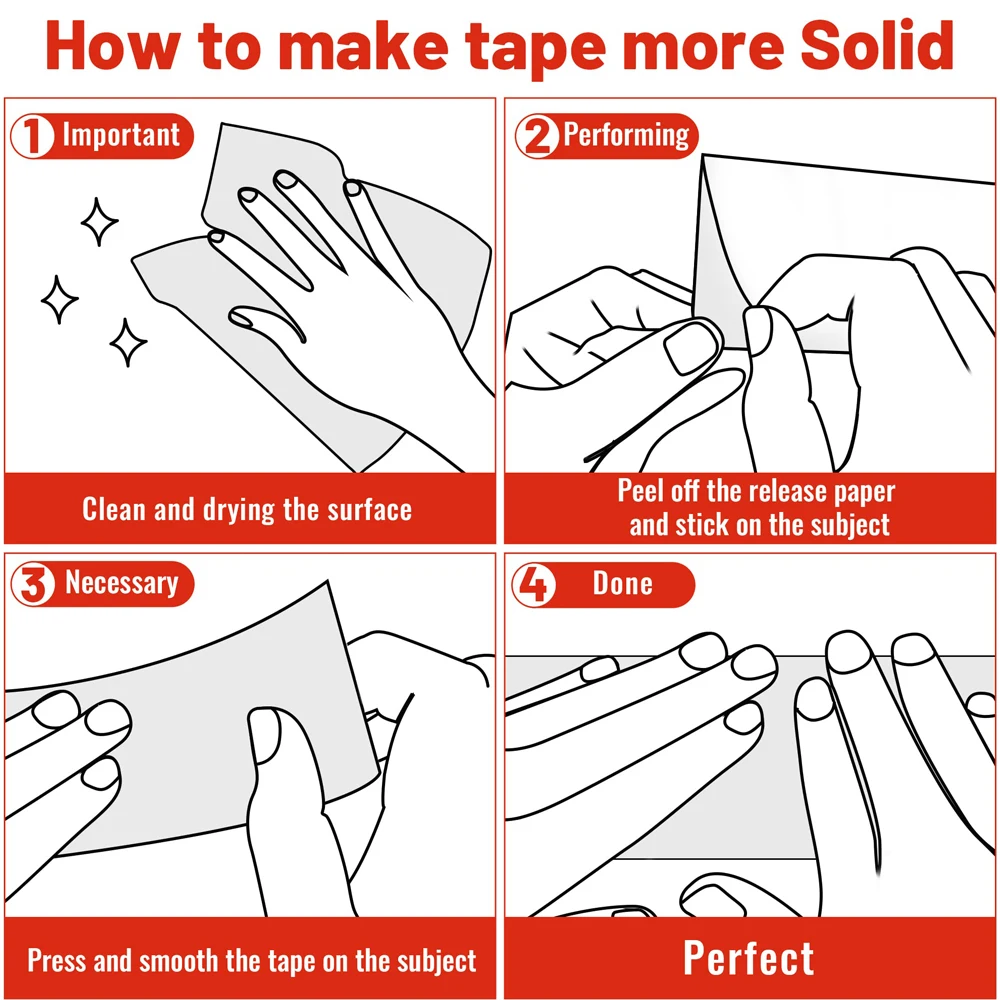 How to make tape more Solid

1 Important

Clean and drying the surface

2 Performing

Peel off the release paper and stick on the subject

3 Necessary

Press and smooth the tape on the subject

4 Done

Perfect