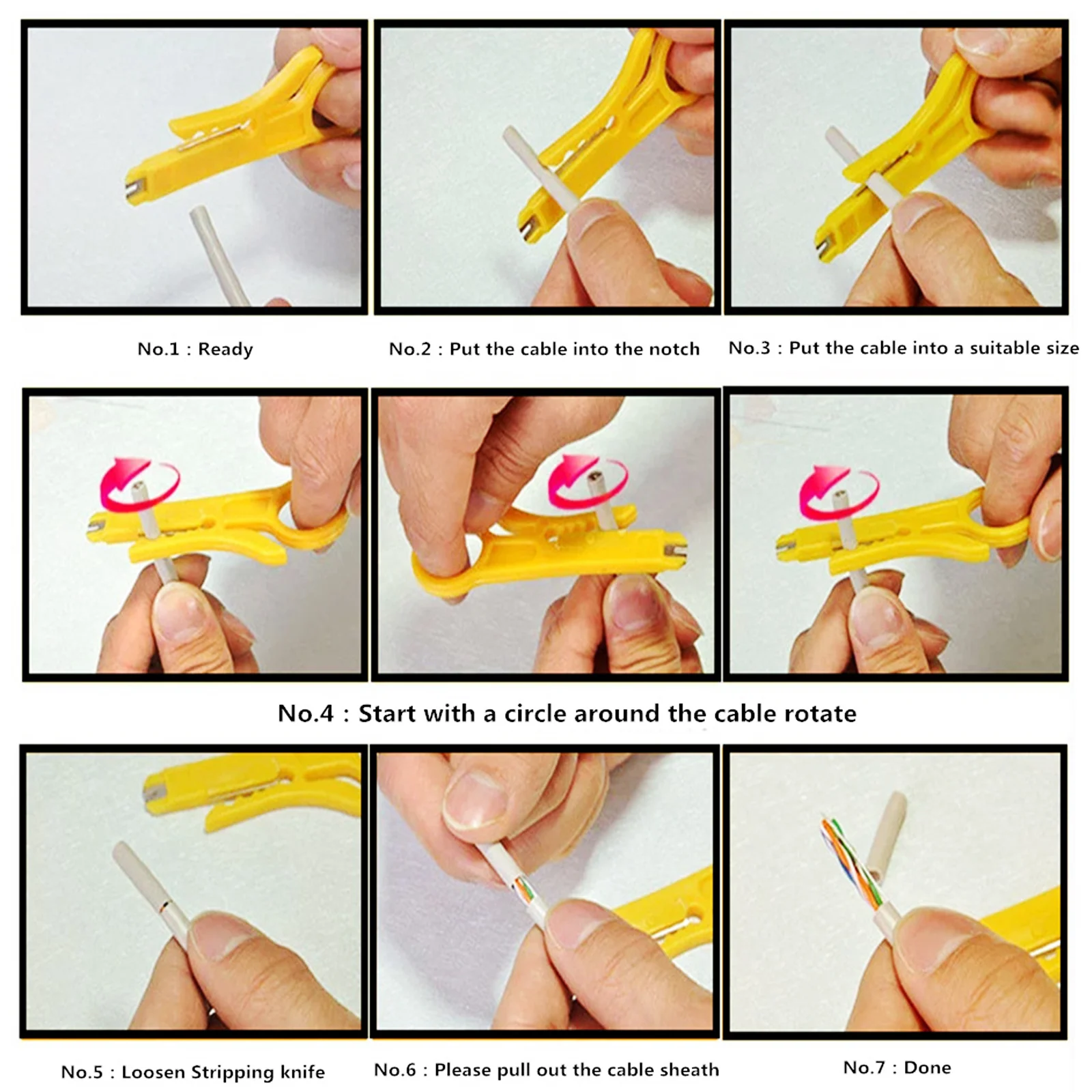 No.1 : Ready

No.2 : Put the cable into the notch

No.3 : Put the cable into a suitable size

No.4 : Start with a circle around the cable rotate

No.5 : Loosen Stripping knife

No.6 : Please pull out the cable sheath

No.7 : Done