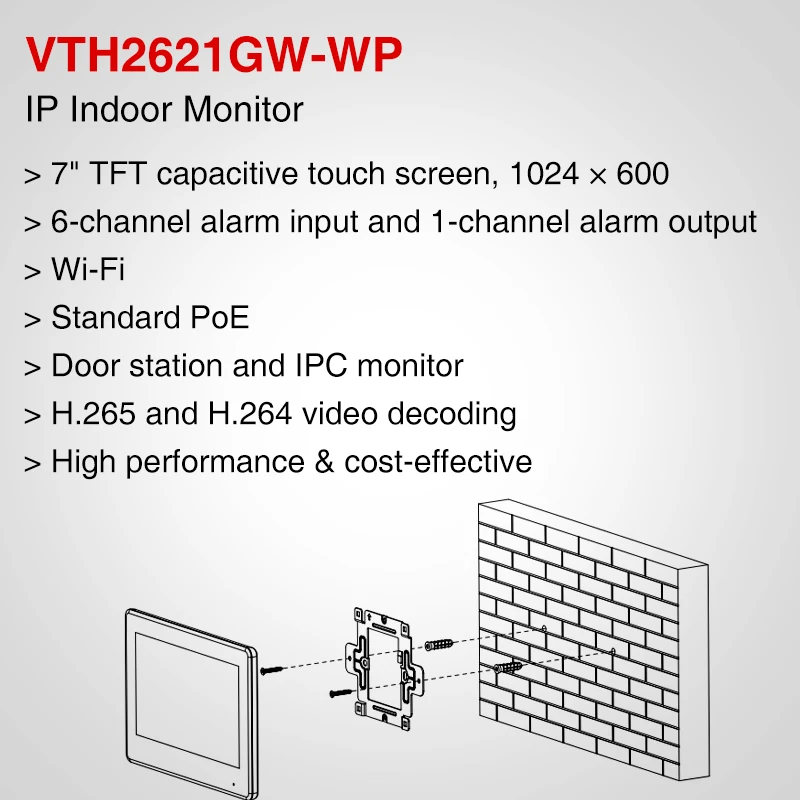 VTH2621GW-WP

IP Indoor Monitor

> 7" TFT capacitive touch screen, 1024 × 600

> 6-channel alarm input and 1-channel alarm output

> Wi-Fi

> Standard PoE

> Door station and IPC monitor

> H.265 and H.264 video decoding

> High performance & cost-effective