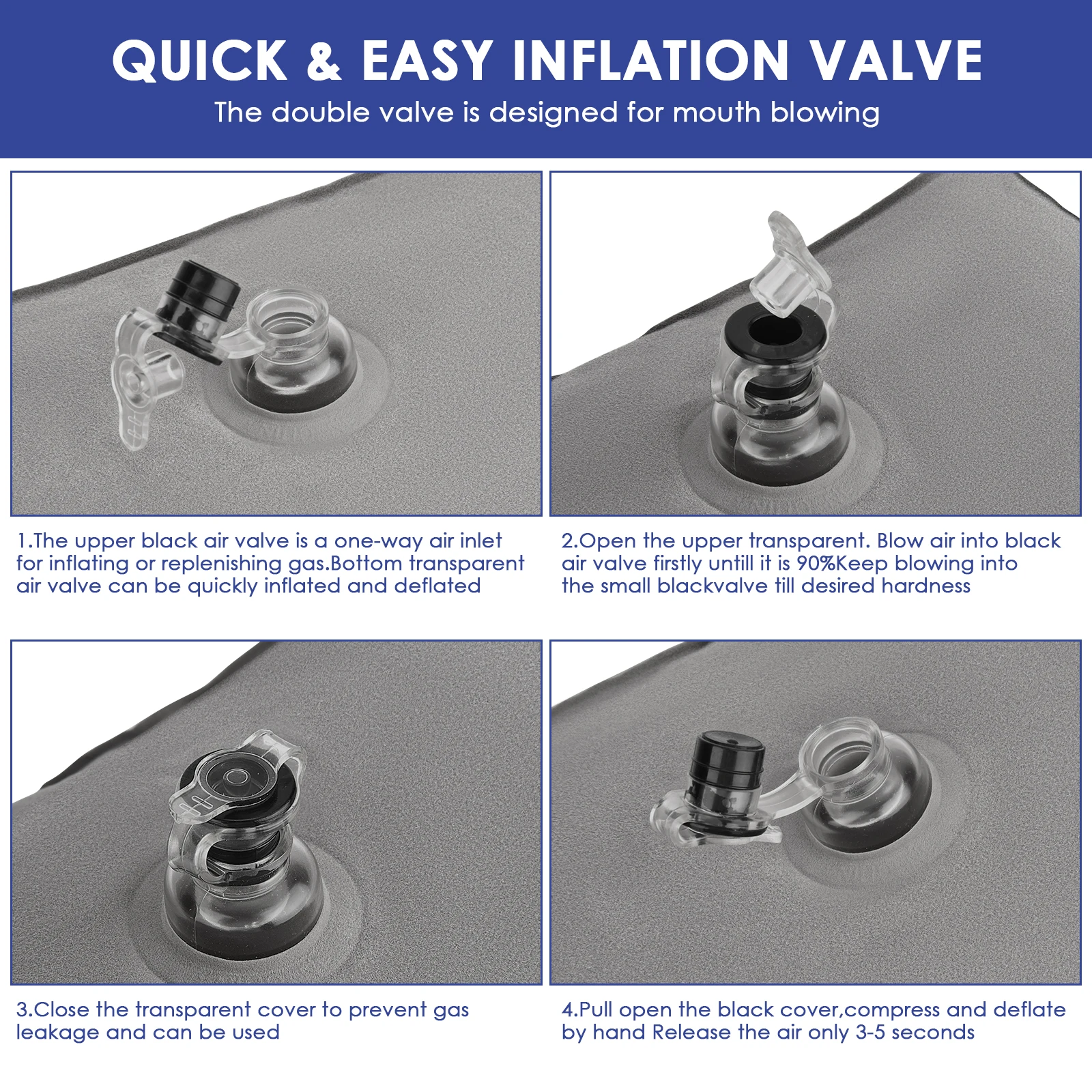 QUICK & EASY INFLATION VALVE
The double valve is designed for mouth blowing

1.The upper black air valve is a one-way air inlet for inflating or replenishing gas.Bottom transparent air valve can be quickly inflated and deflated

2.Open the upper transparent. Blow air into black air valve firstly untill it is 90%Keep blowing into the small blackvalve till desired hardness

3.Close the transparent cover to prevent gas leakage and can be used

4.Pull open the black cover,compress and deflate by hand Release the air only 3-5 seconds