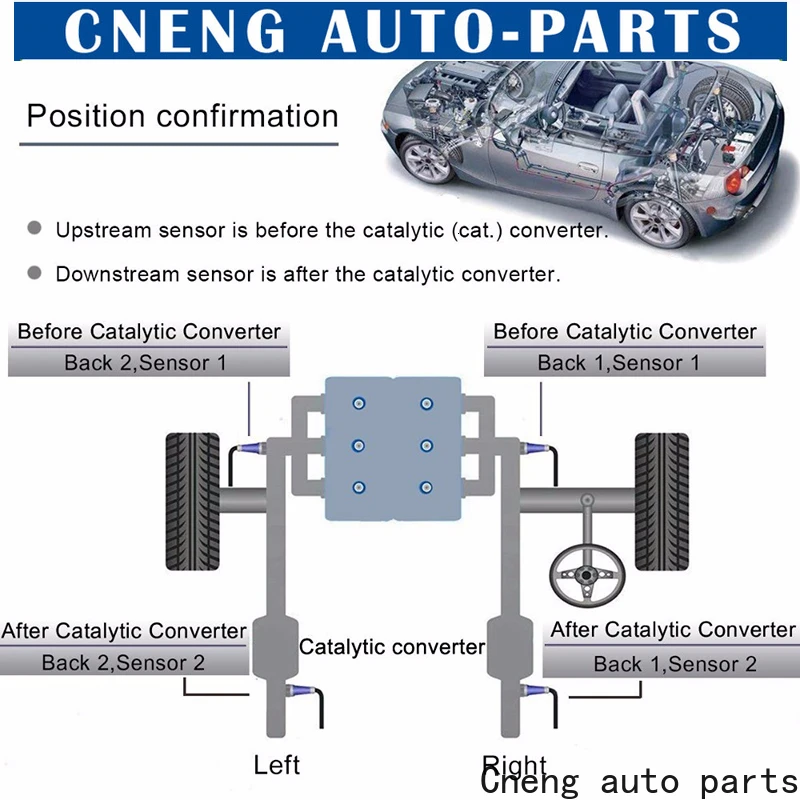 CNENG AUTO-PARTS

Position confirmation

Upstream sensor is before the catalytic (cat.) converter.

Downstream sensor is after the catalytic converter.

Before Catalytic Converter
Back 2,Sensor 1

Before Catalytic Converter
Back 1,Sensor 1

After Catalytic Converter
Back 2,Sensor 2

Catalytic converter

After Catalytic Converter
Back 1,Sensor 2

Left

Right

Cneng auto parts