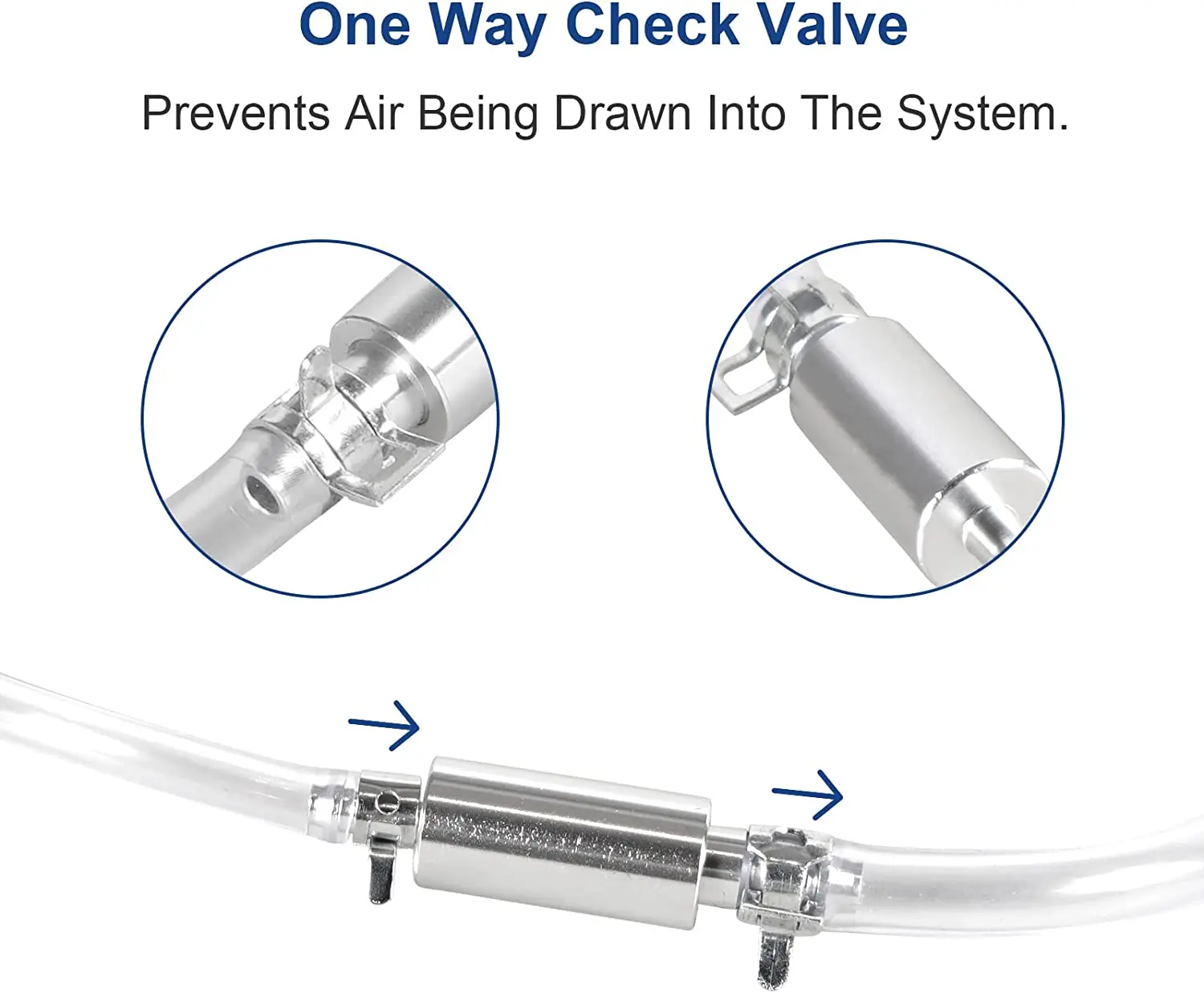 One Way Check Valve

Prevents Air Being Drawn Into The System.