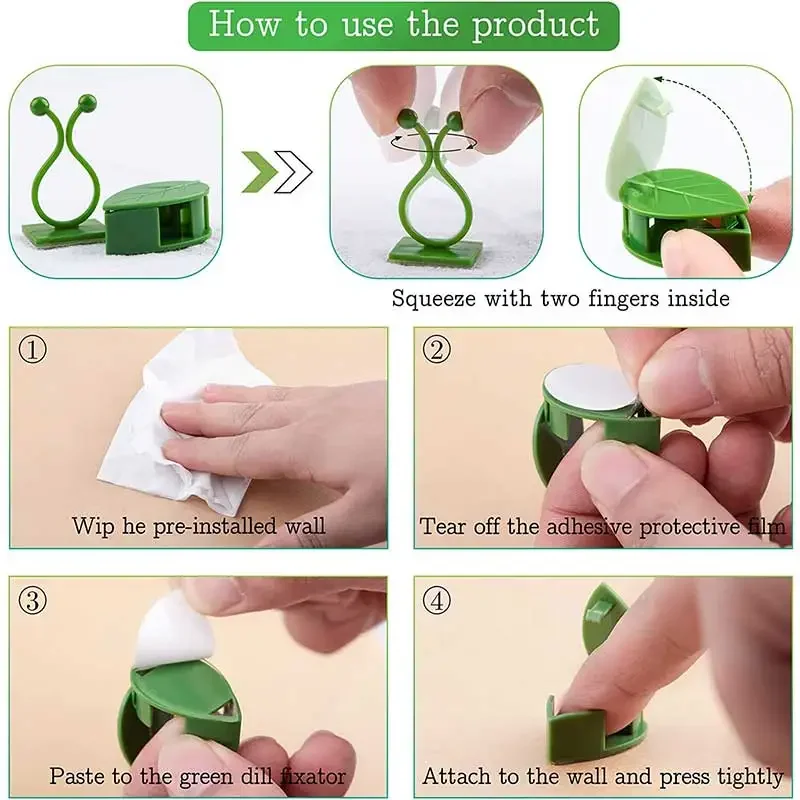 How to use the product

Squeeze with two fingers inside

①
Wip he pre-installed wall

②
Tear off the adhesive protective film

③
Paste to the green dill fixator

④
Attach to the wall and press tightly