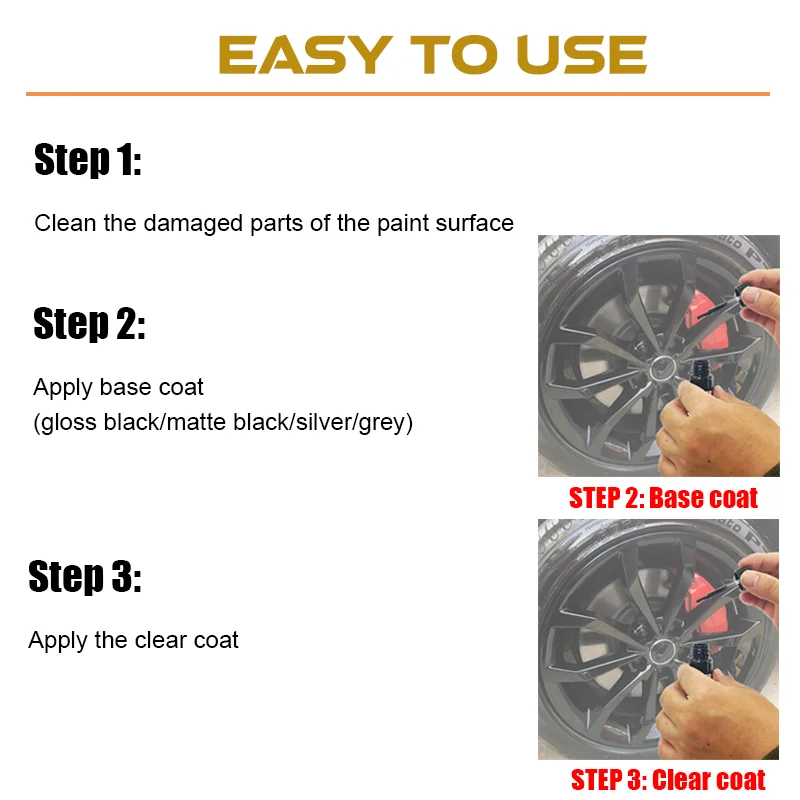 EASY TO USE

Step 1:

Clean the damaged parts of the paint surface

Step 2:

Apply base coat
(gloss black/matte black/silver/grey)

STEP 2: Base coat

Step 3:

Apply the clear coat

STEP 3: Clear coat