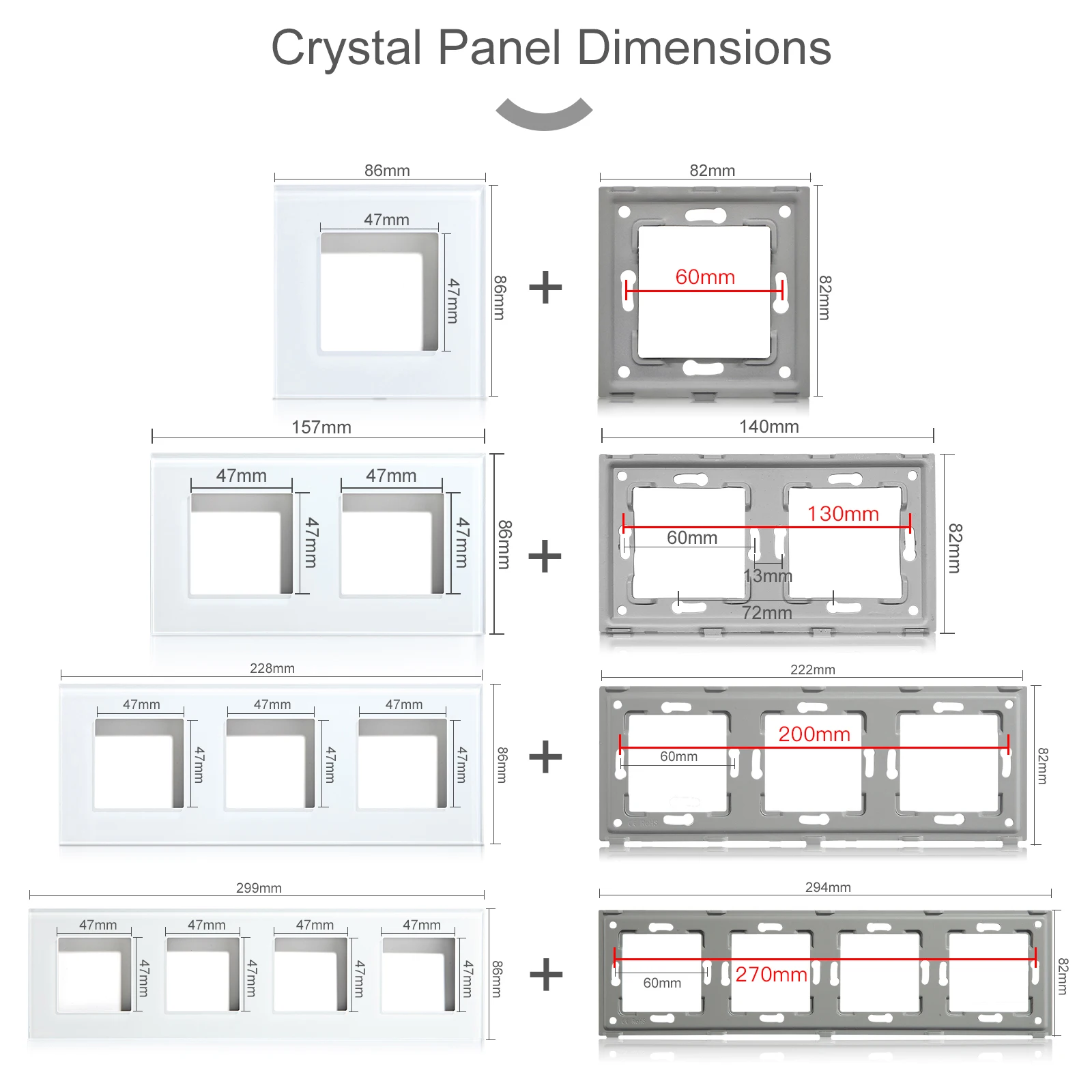 Crystal Panel Dimensions

86mm
47mm
47mm
86mm
+
82mm
60mm
82mm

157mm
47mm
47mm
47mm
47mm
86mm
+
140mm
130mm
60mm
13mm
72mm
82mm

228mm
47mm
47mm
47mm
47mm
47mm
47mm
86mm
+
222mm
200mm
60mm
82mm

299mm
47mm
47mm
47mm
47mm
47mm
47mm
47mm
47mm
86mm
+
294mm
270mm
60mm
82mm